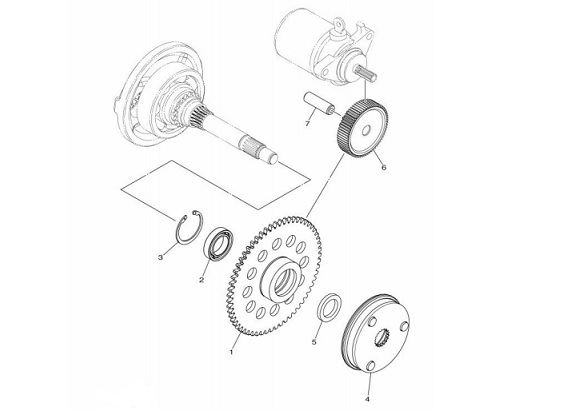 7
6
3
2
1
5
4