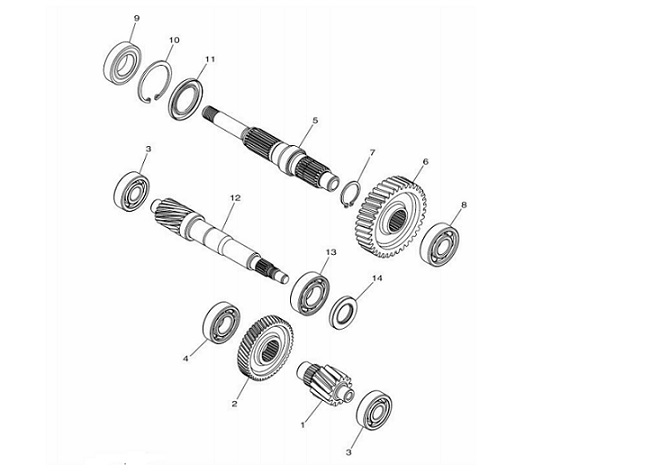 9
10
11
5
3
7
6
12
8
13
14
4
2
1
3