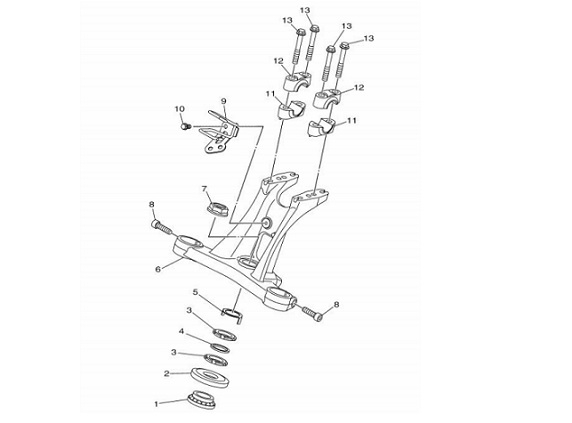 13
13
13
13
12
12
11
11
10
9
7
8
6
5
8
3
4
3
2
1