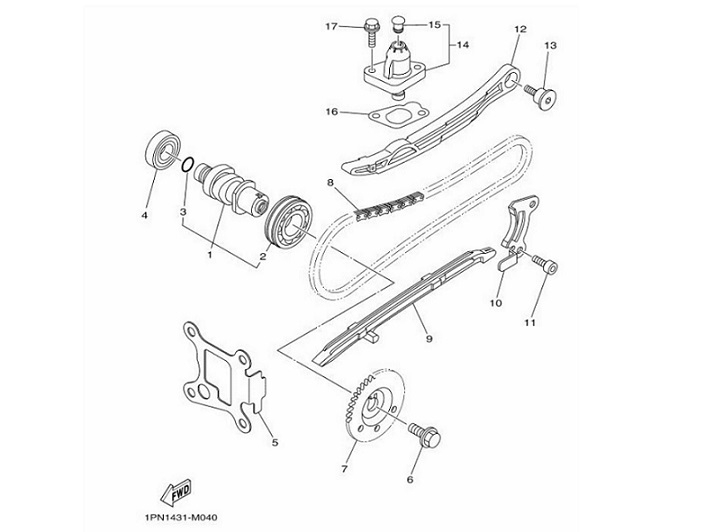 17
15
14
12
13
16
8
4
3
1
2
10
11
9
5
7
6
FWD
1PN1431-M040