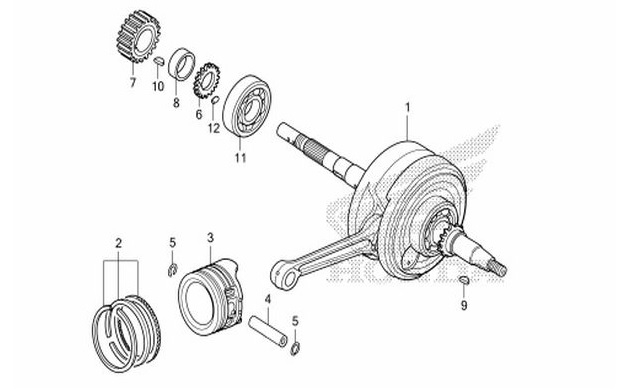 7
10
8
6
12
11
1
2
5
3
4
5
9