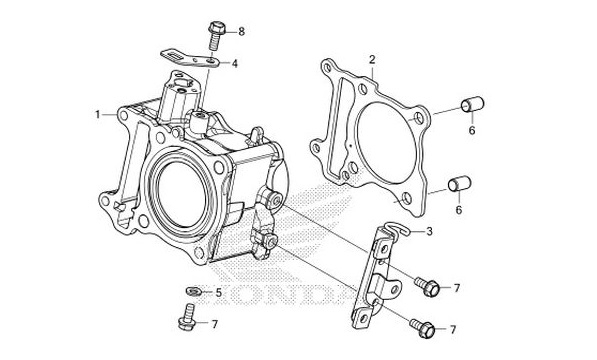 8
4
2
1
6
6
3
7
5
HONDA
7
7