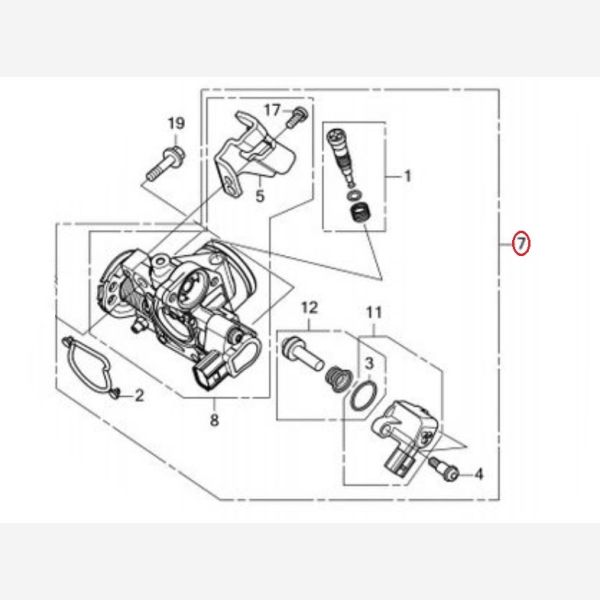 19
17
5
1
7
12
11
3
2
8
4