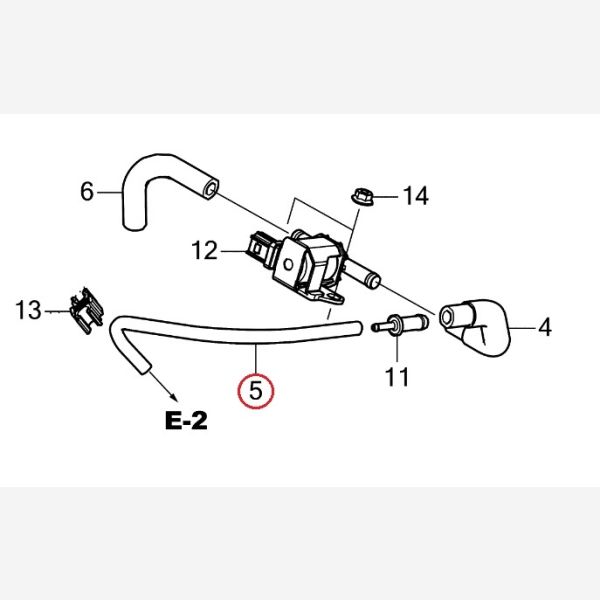 6

14

12

13

4

11

5

E-2