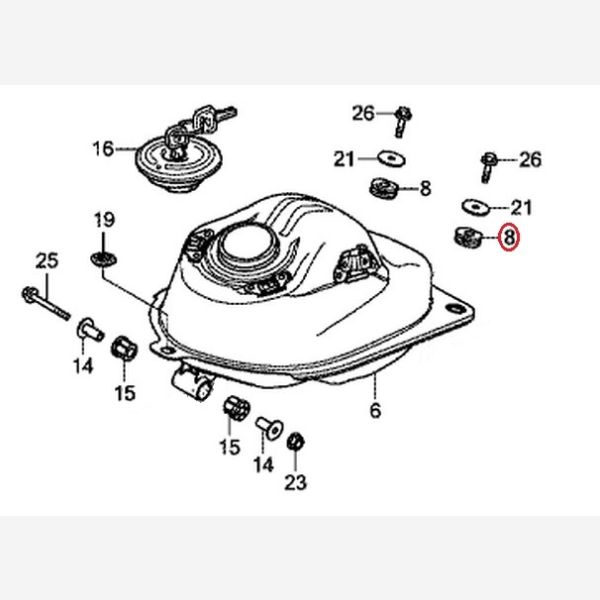 26
16
21
26
8
21
19
8
25
14
15
6
15
14
23