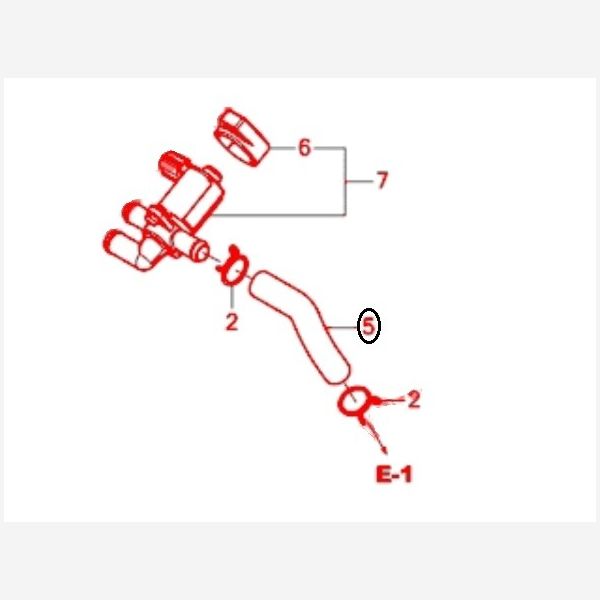 6
7
2
5
2
E-1