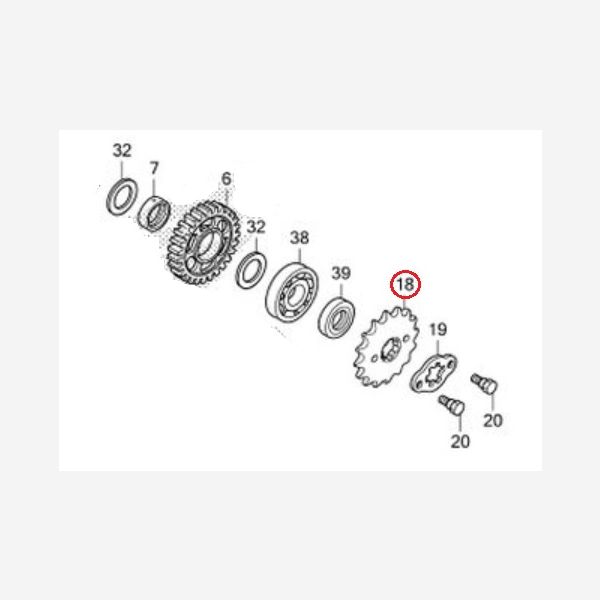 32
7
6
32
38
39
18
19
20
20