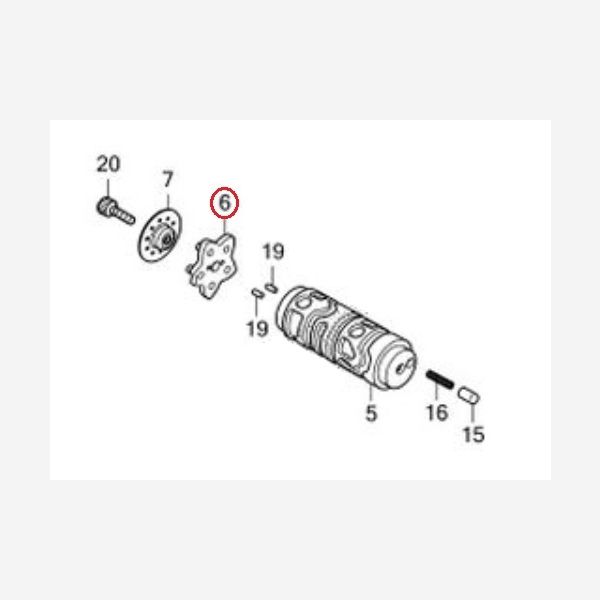 20
7
6
19
19
5
16
15