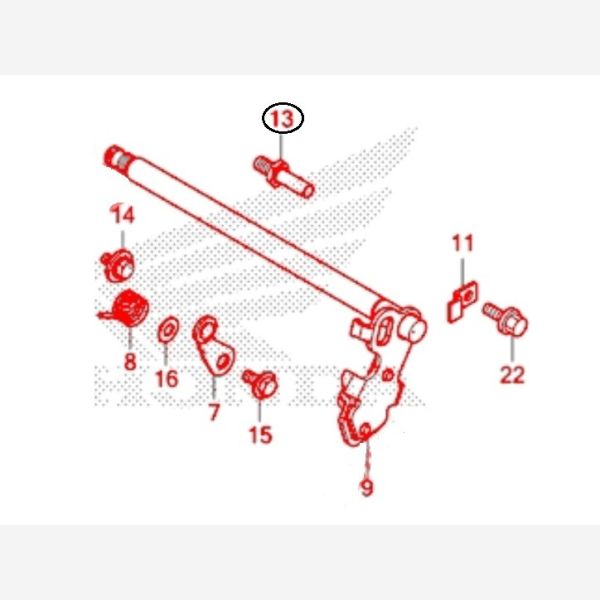 13
14
11
8
16
7
15
22
9