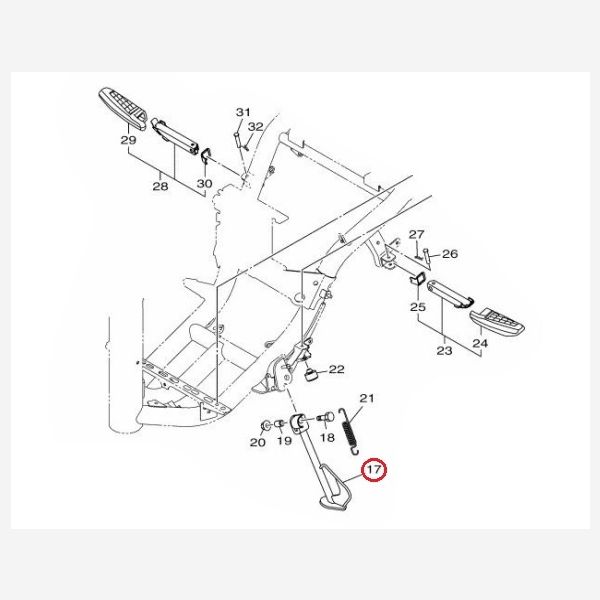 31
32
29
28
30
27
26
25
23
24
22
21
20
19
18
17