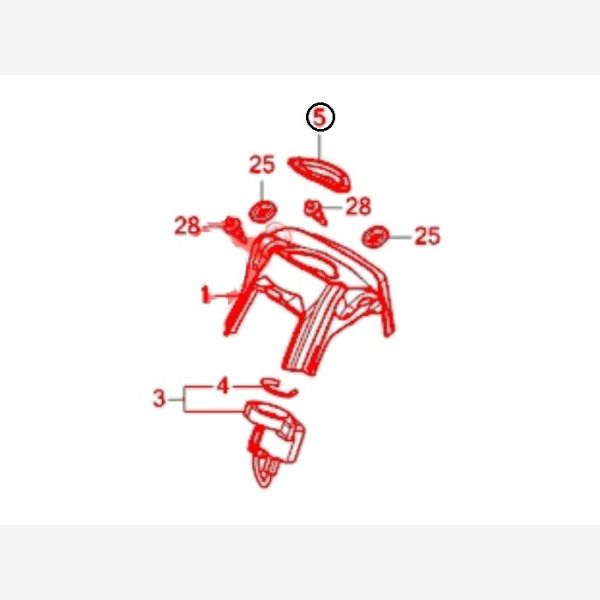 5
25
28
28
25
1
4
3