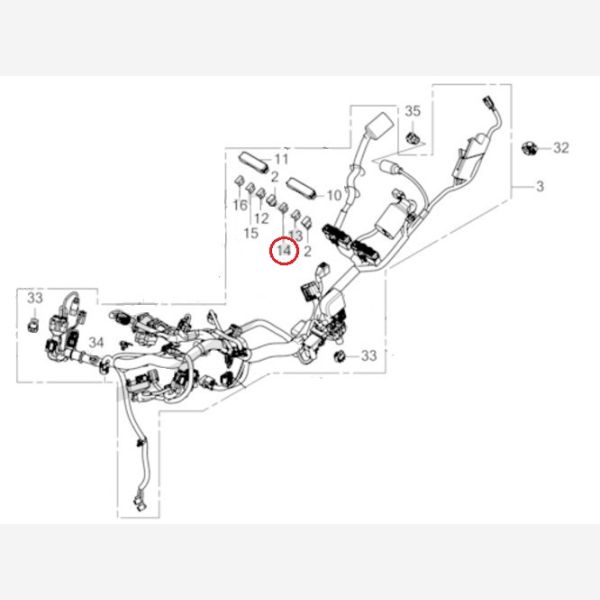 35
32
11
2
10
3
16
12
15
13
14
2
33
34
33