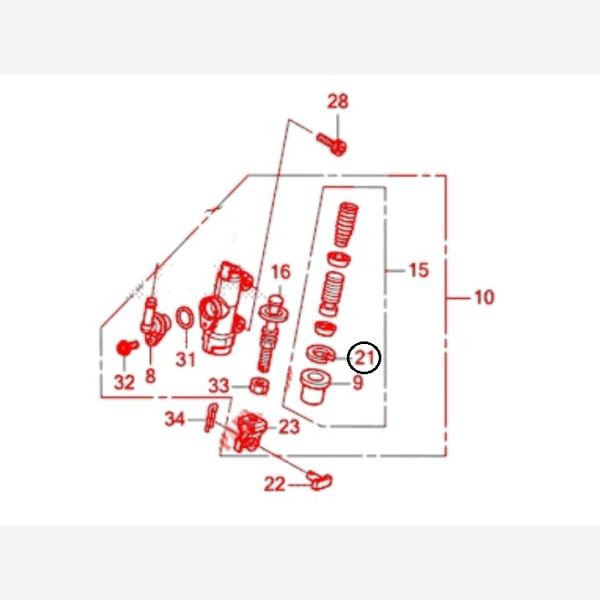 28
16
15
10
21
9
32
8
31
33
34
23
22