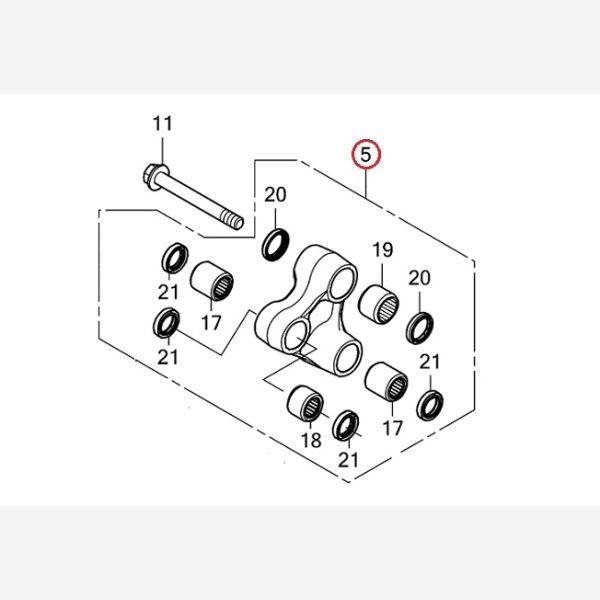 11
5
20
19
20
21
17
21
21
17
18
21