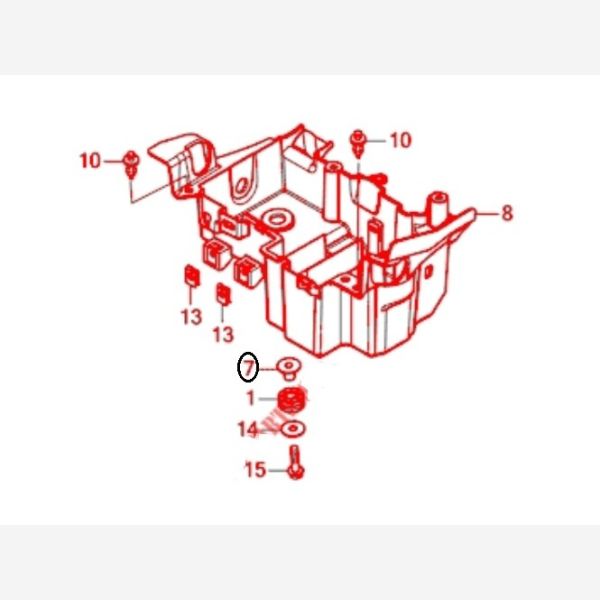 10
10
8
13
13
7
1
14
15