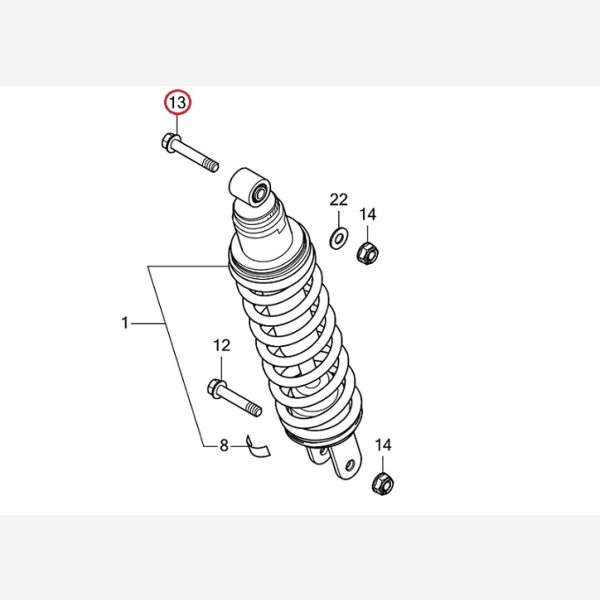 13
22
14
1
12
8
14