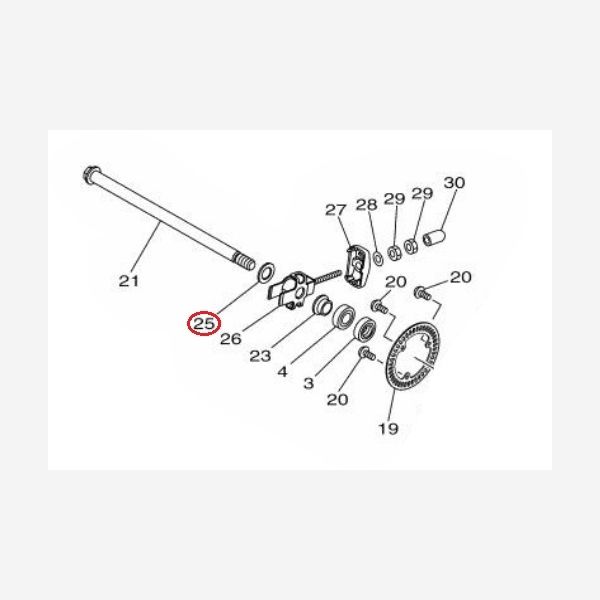 30
27
28
29
29
21
20
20
25
26
23
4
3
20
19