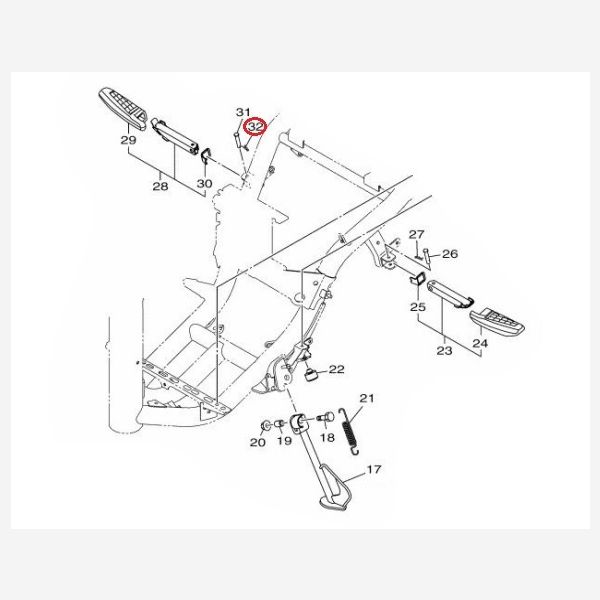 31
32
29
28
30
27
26
25
23
24
22
21
20
19
18
17