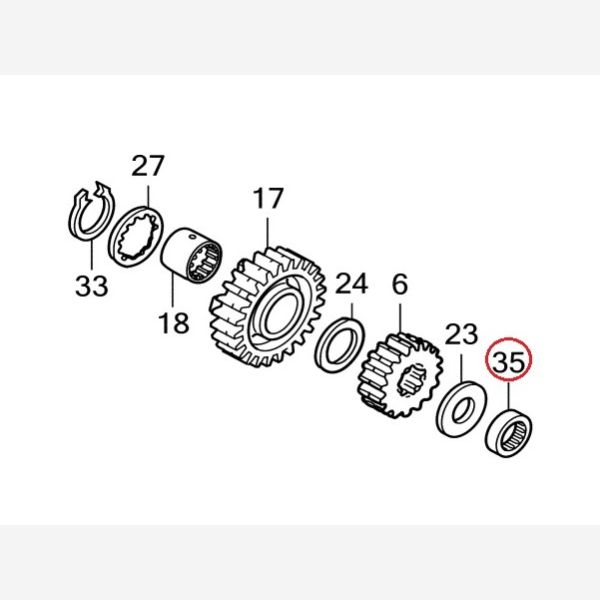 27
17
33
18
24
6
23
35