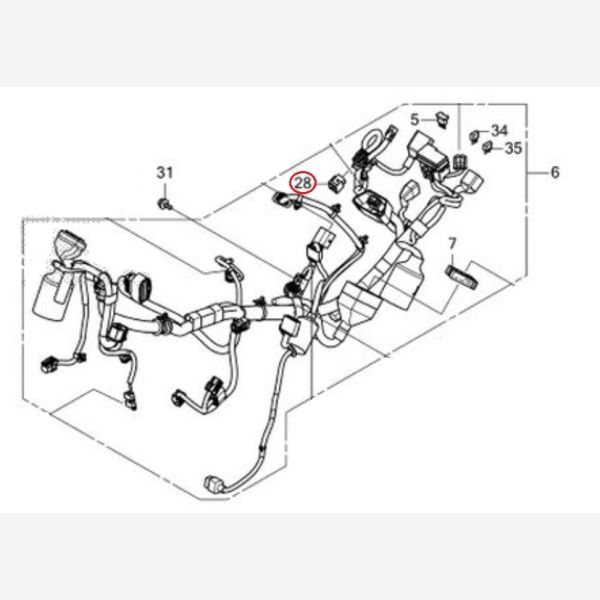 5
34
35
31
28
6
7