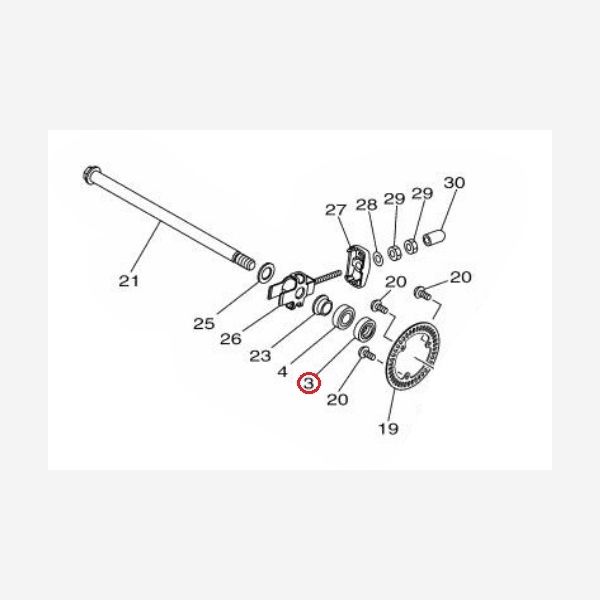 30
27 28 29 29
21
20 20
25
26
23
4
3
20
19