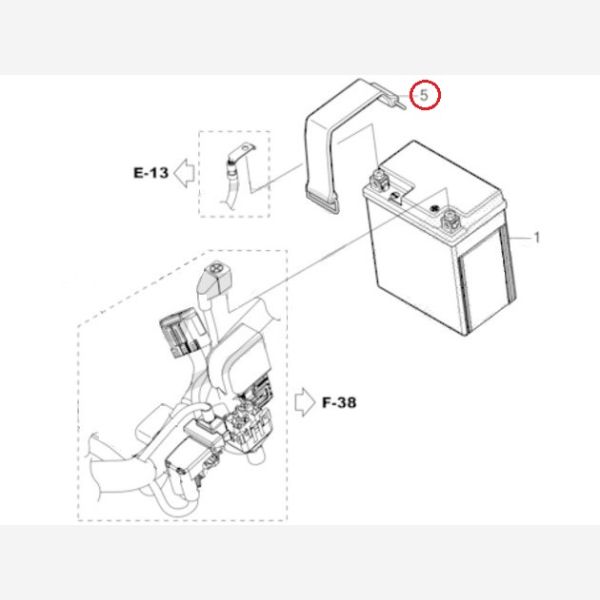 5
E-13
1
F-38