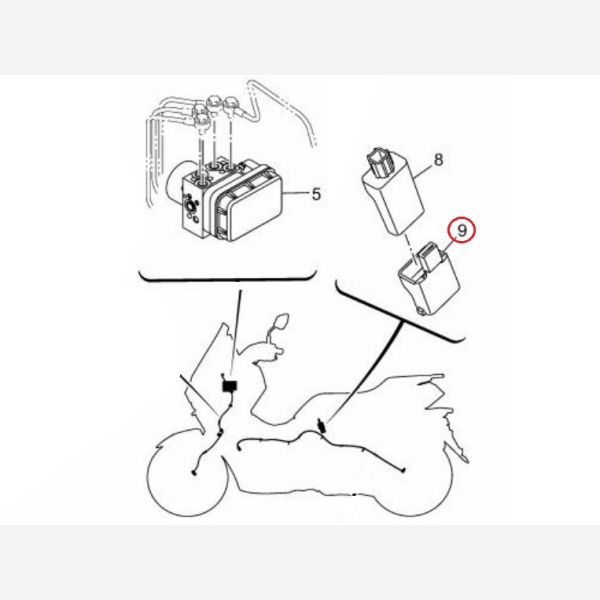 5
8
9