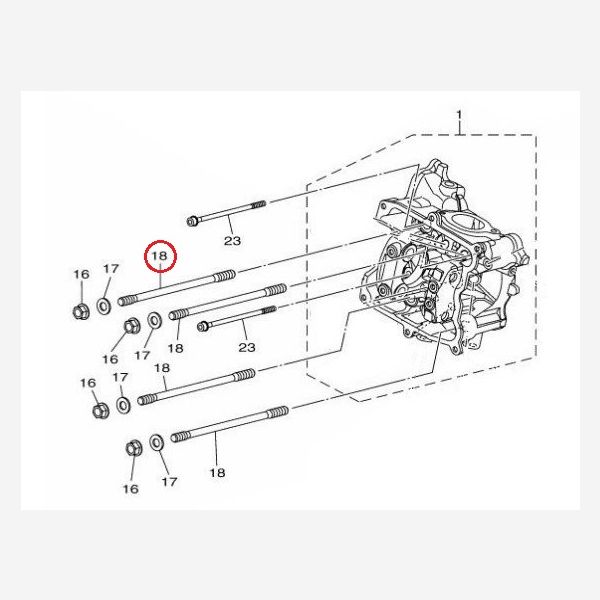 1
23
18
16
17
16
17
18
23
18
16
17
16
17
18